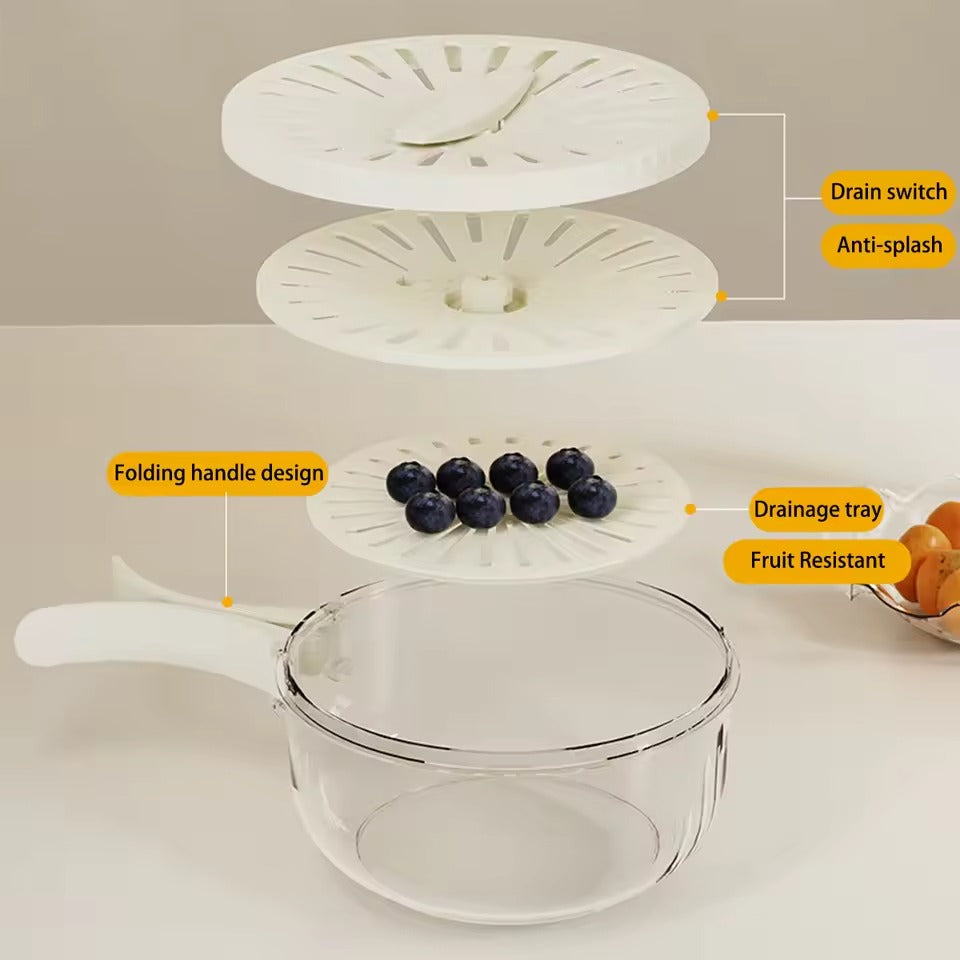 Drain switch
Anti-splash
Folding handle design
Drainage tray
Fruit Resistant