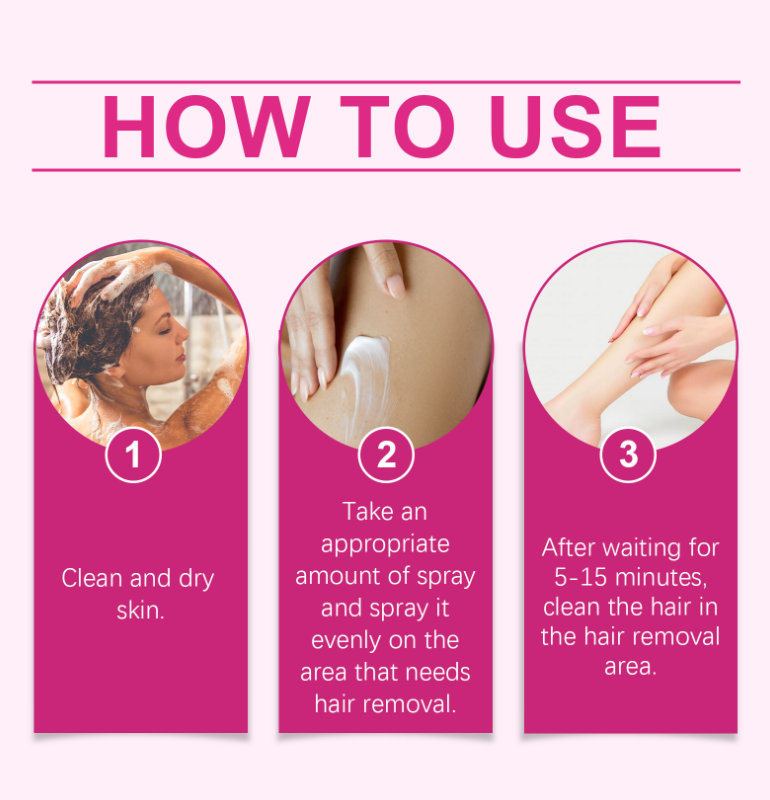 HOW TO USE

1

Clean and dry skin.

2

Take an appropriate amount of spray and spray it evenly on the area that needs hair removal.

3

After waiting for 5-15 minutes, clean the hair in the hair removal area.