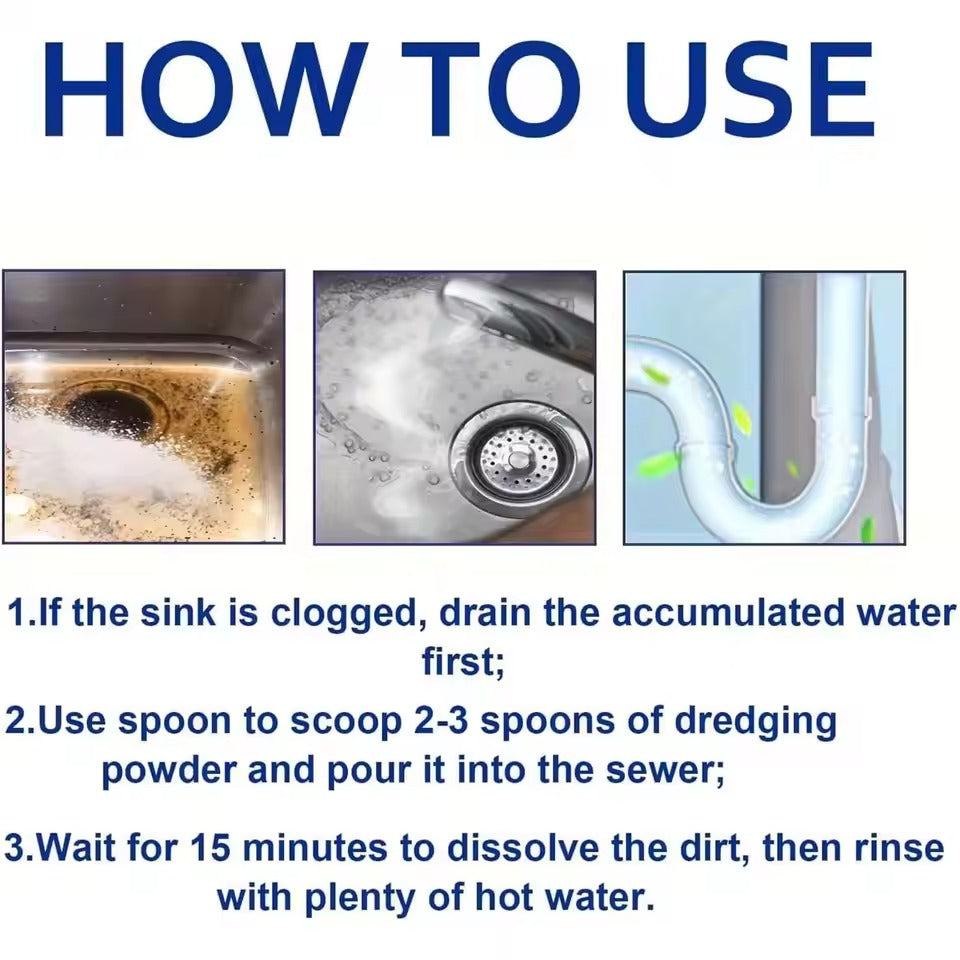 HOW TO USE

1.If the sink is clogged, drain the accumulated water first;

2.Use spoon to scoop 2-3 spoons of dredging powder and pour it into the sewer;

3.Wait for 15 minutes to dissolve the dirt, then rinse with plenty of hot water.