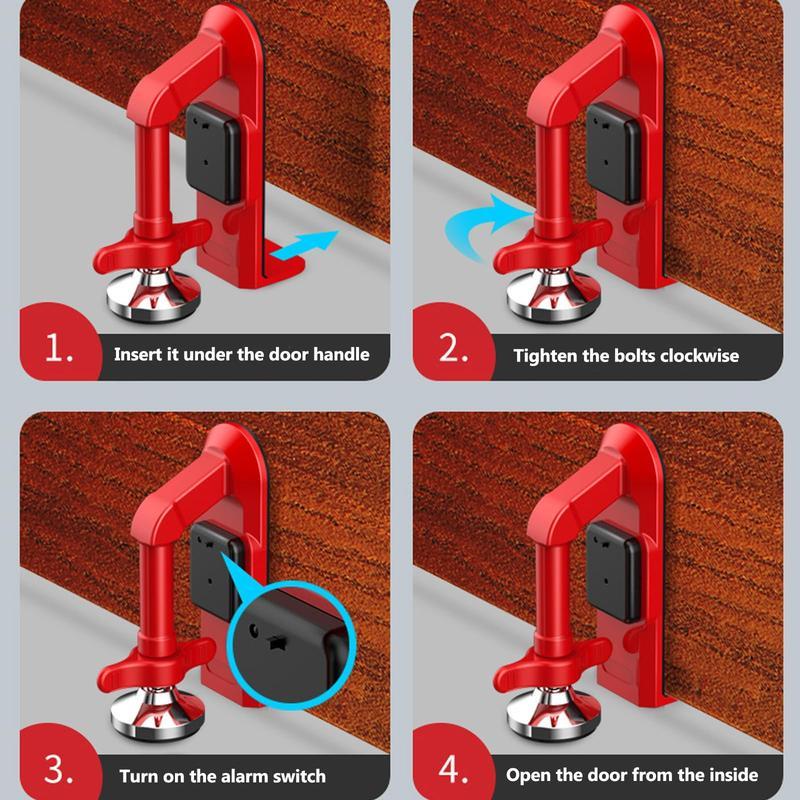 1. Insert it under the door handle

2. Tighten the bolts clockwise

3. Turn on the alarm switch

4. Open the door from the inside