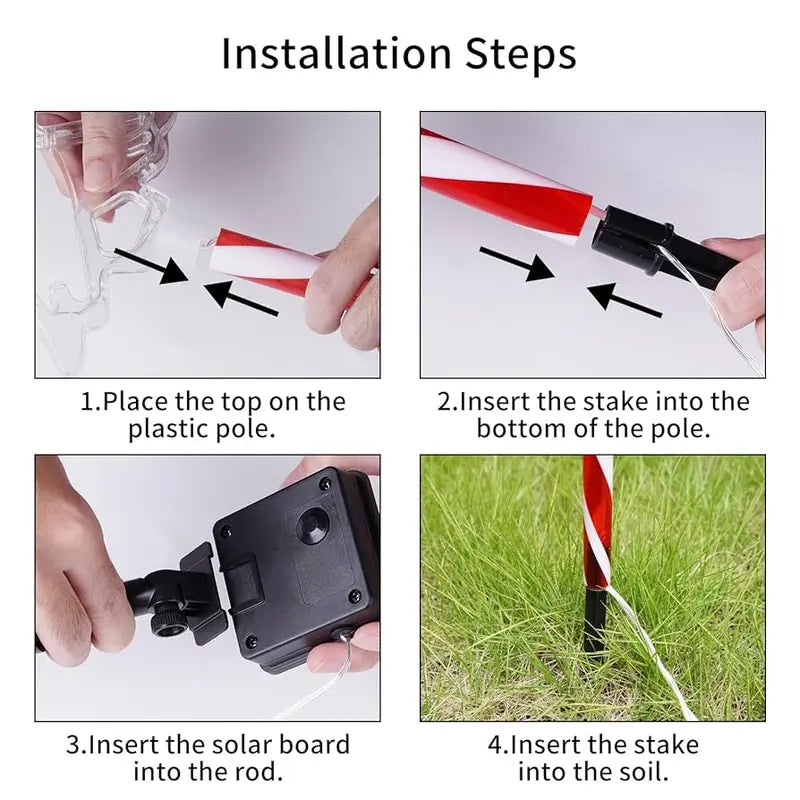 Installation Steps

1.Place the top on the plastic pole.

2.Insert the stake into the bottom of the pole.

3.Insert the solar board into the rod.

4.Insert the stake into the soil.