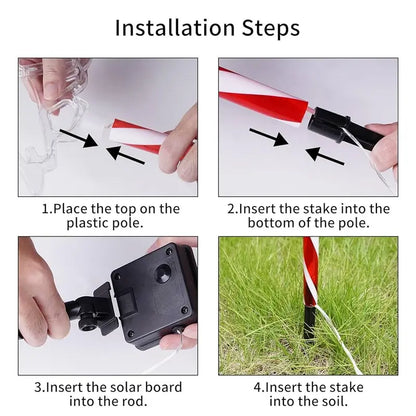 Installation Steps

1.Place the top on the plastic pole.

2.Insert the stake into the bottom of the pole.

3.Insert the solar board into the rod.

4.Insert the stake into the soil.