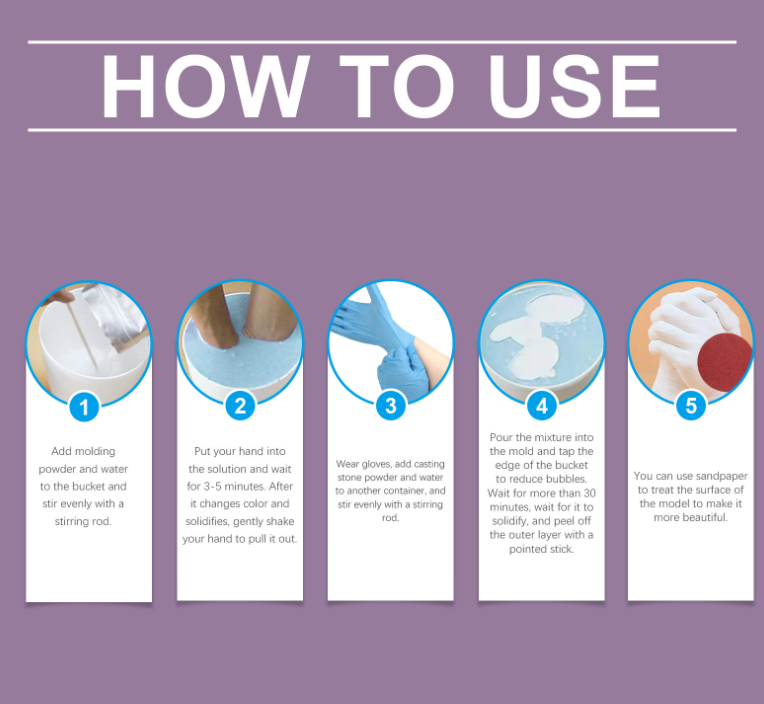 HOW TO USE

1
Add molding powder and water to the bucket and stir evenly with a stirring rod.

2
Put your hand into the solution and wait for 3-5 minutes. After it changes color and solidifies, gently shake your hand to pull it out.

3
Wear gloves, add casting stone powder and water to another container, and stir evenly with a stirring rod.

4
Pour the mixture into the mold and tap the edge of the bucket to reduce bubbles. Wait for more than 30 minutes, wait for it to solidify, and peel off the outer layer with a pointed stick.

5
You can use sandpaper to treat the surface of the model to make it more beautiful.